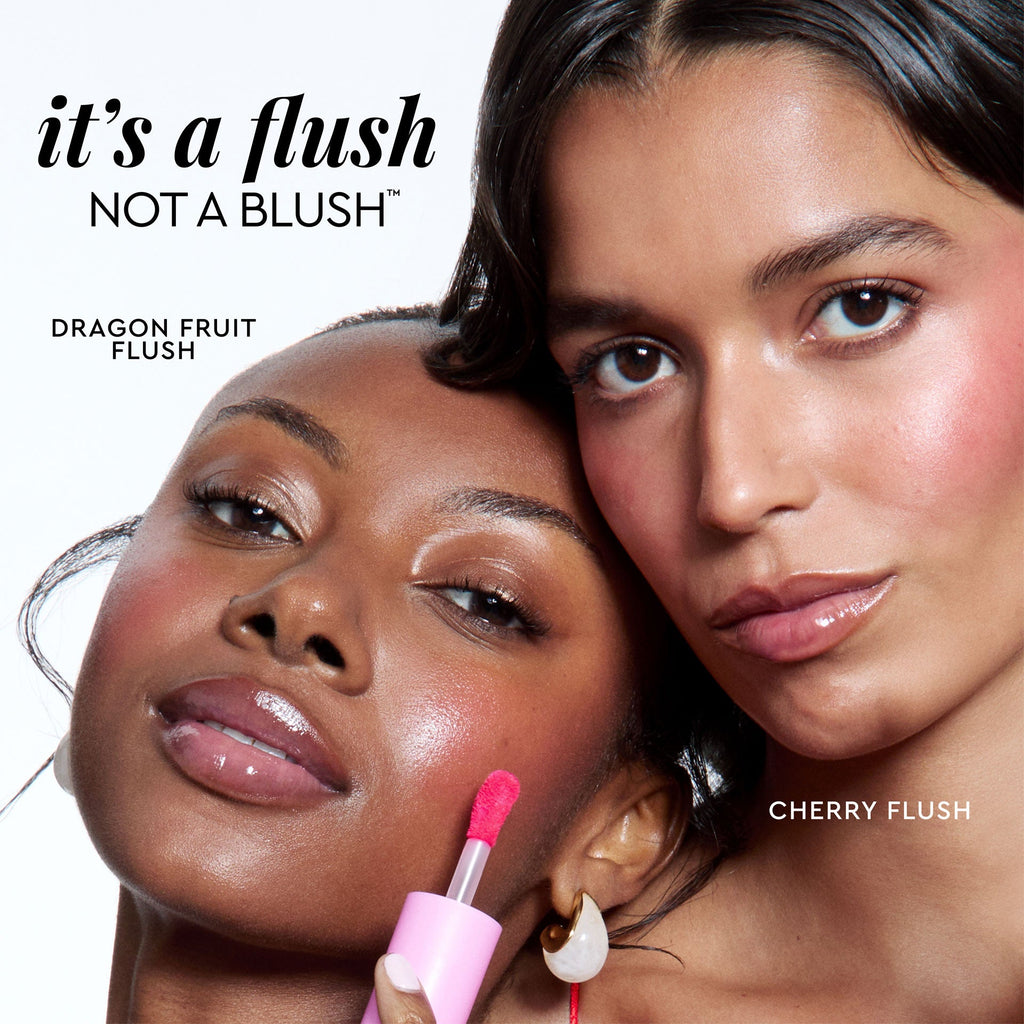 it's a flush
NOT A BLUSH™

DRAGON FRUIT FLUSH

CHERRY FLUSH