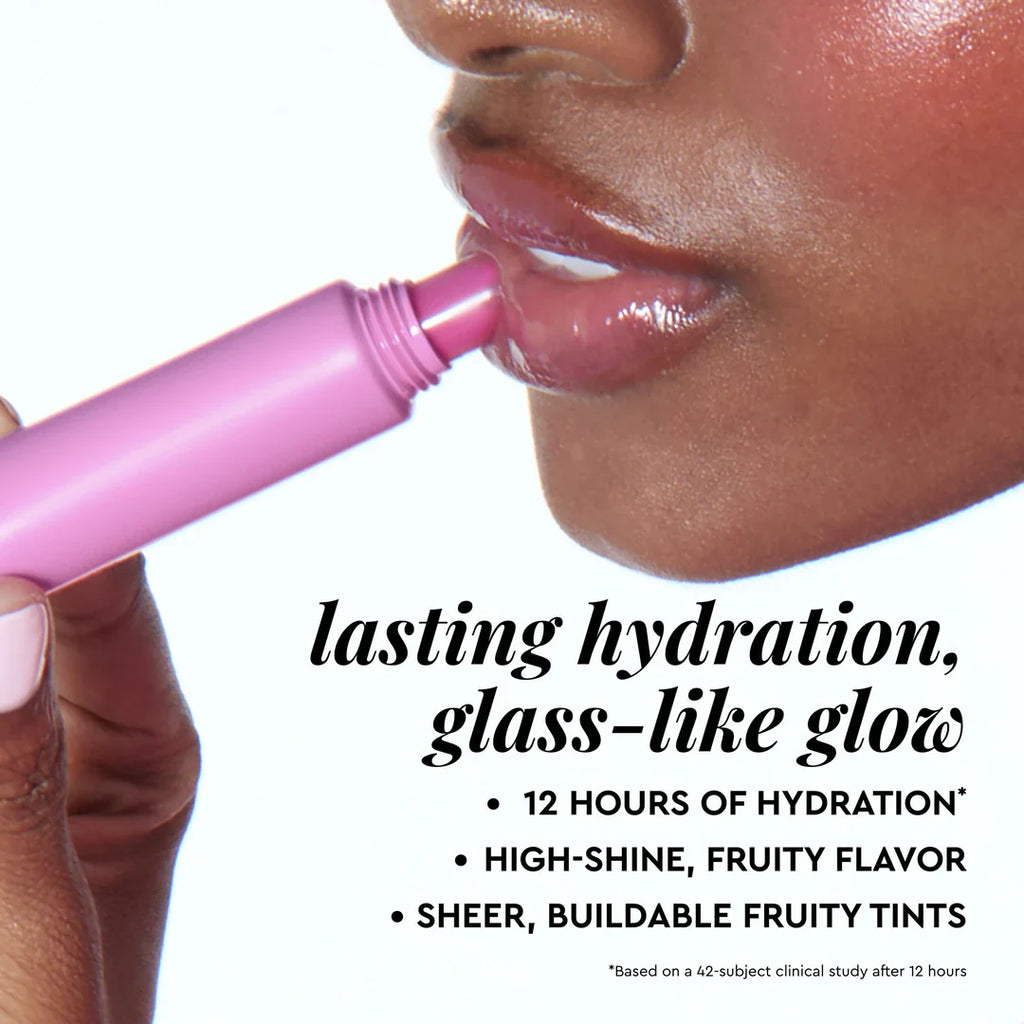 lasting hydration, glass-like glow

• 12 HOURS OF HYDRATION*
• HIGH-SHINE, FRUITY FLAVOR
• SHEER, BUILDABLE FRUITY TINTS

*Based on a 42-subject clinical study after 12 hours