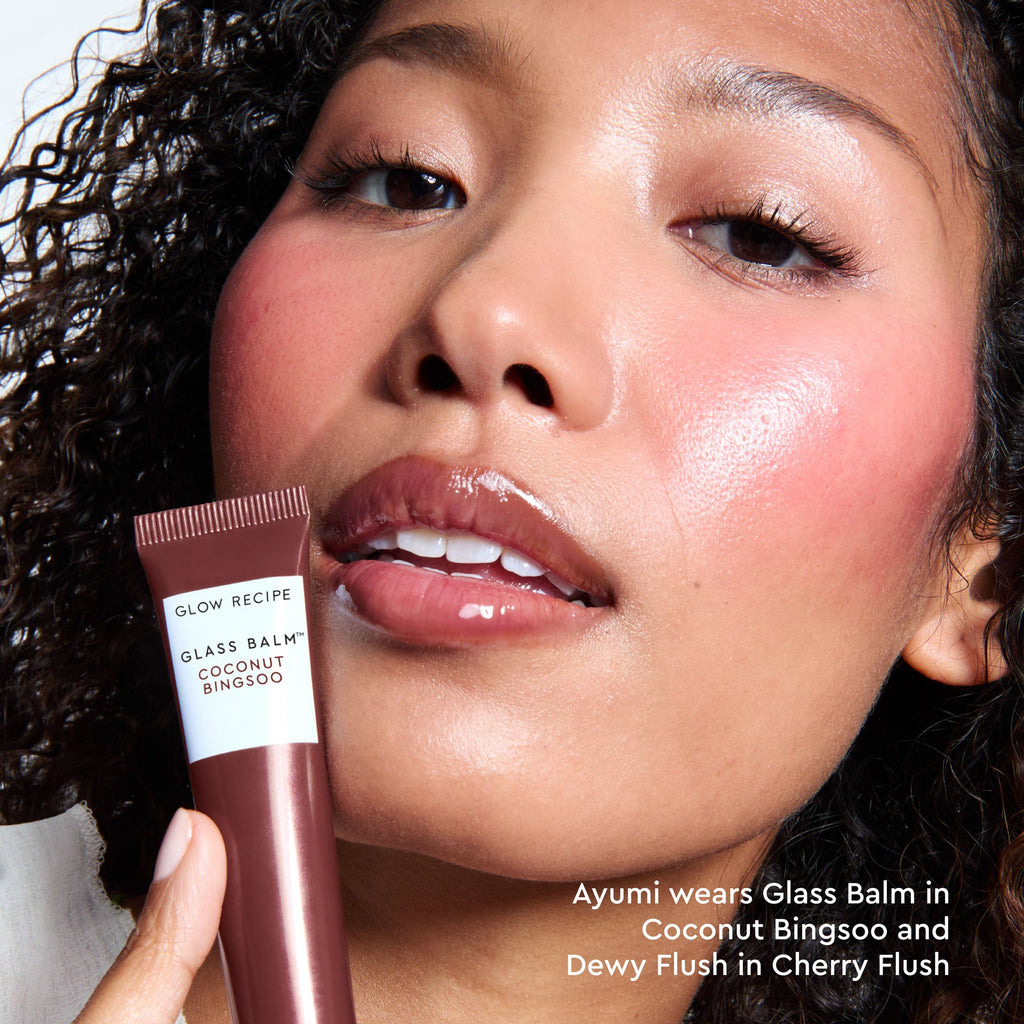 GLOW RECIPE

GLASS BALM™
COCONUT BINGSOO

Ayumi wears Glass Balm in Coconut Bingsoo and Dewy Flush in Cherry Flush