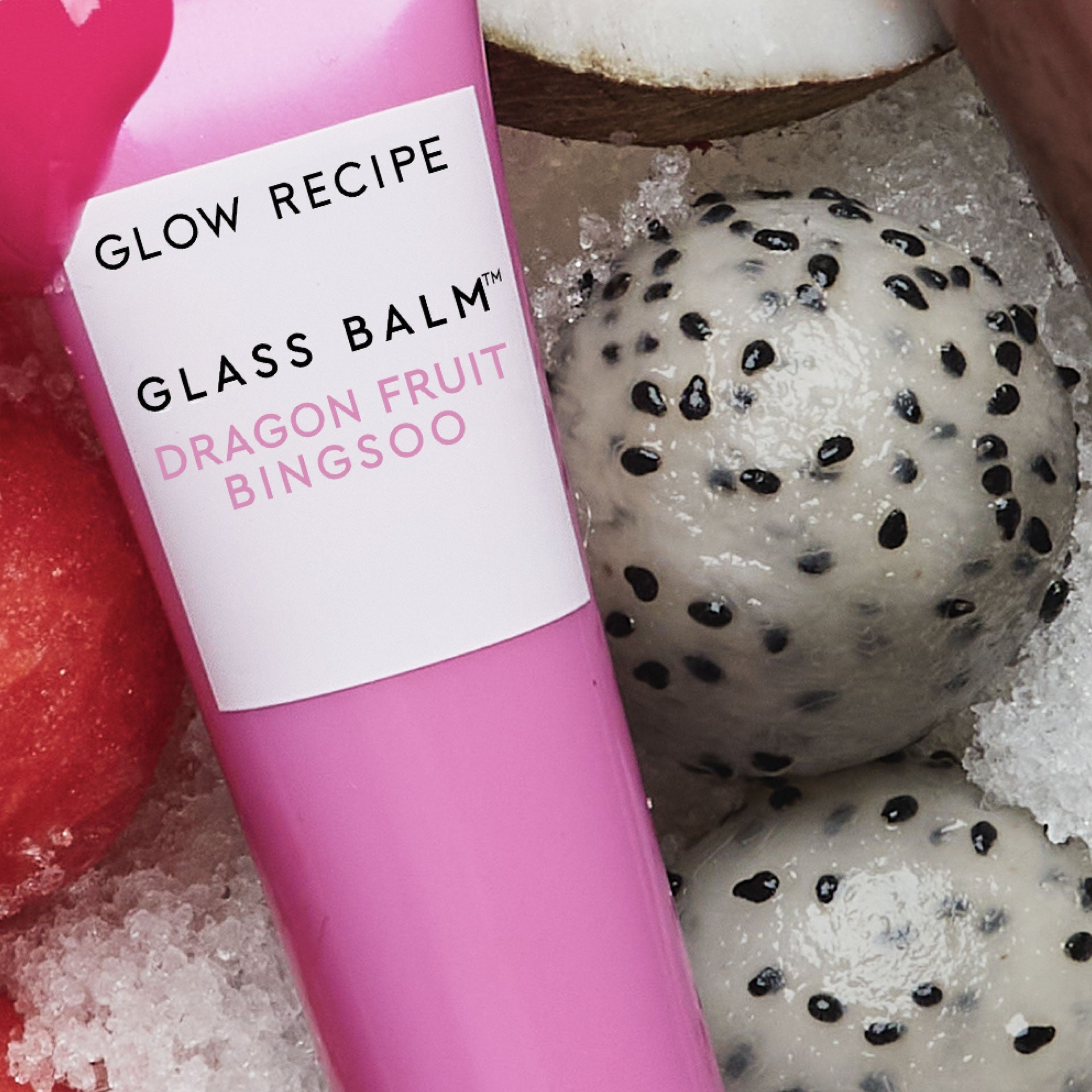 GLOW RECIPE

GLASS BALM™

DRAGON FRUIT BINGSOO