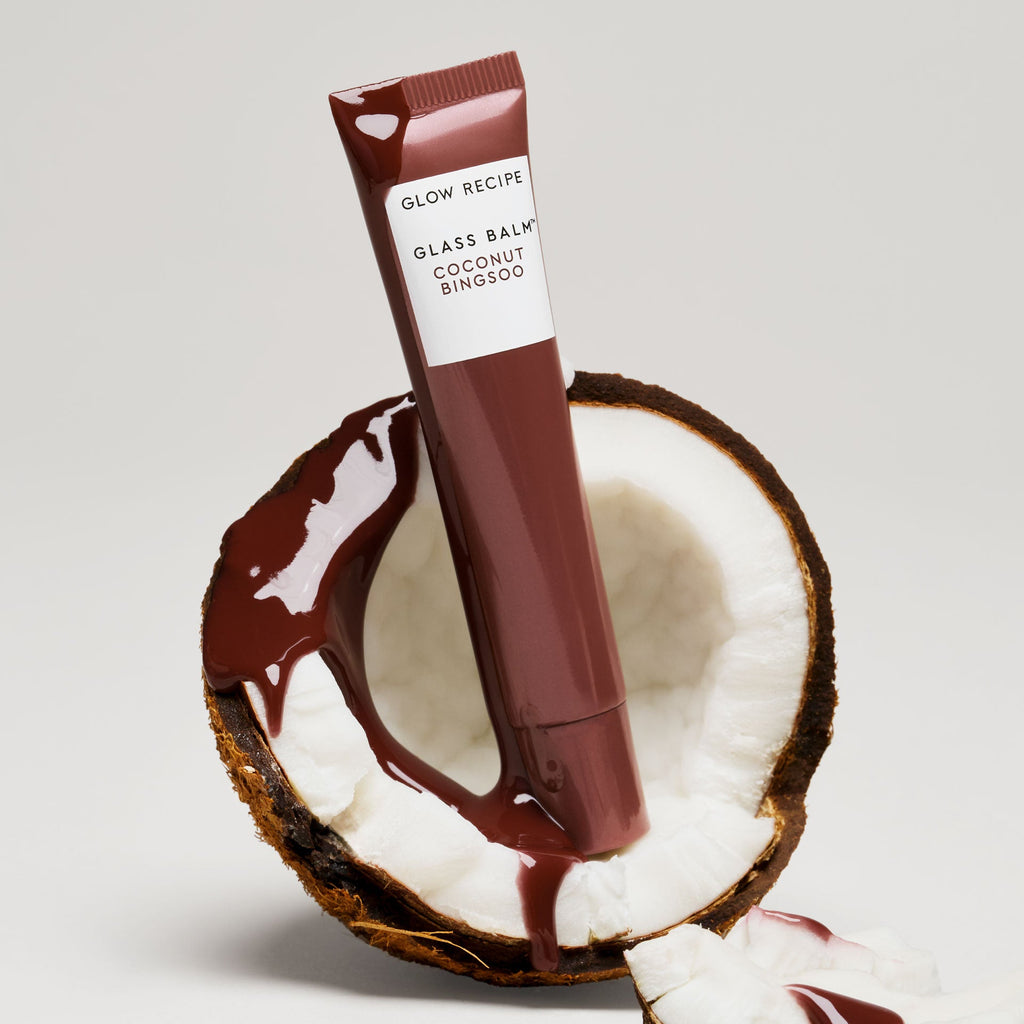 GLOW RECIPE

GLASS BALM™
COCONUT BINGSOO