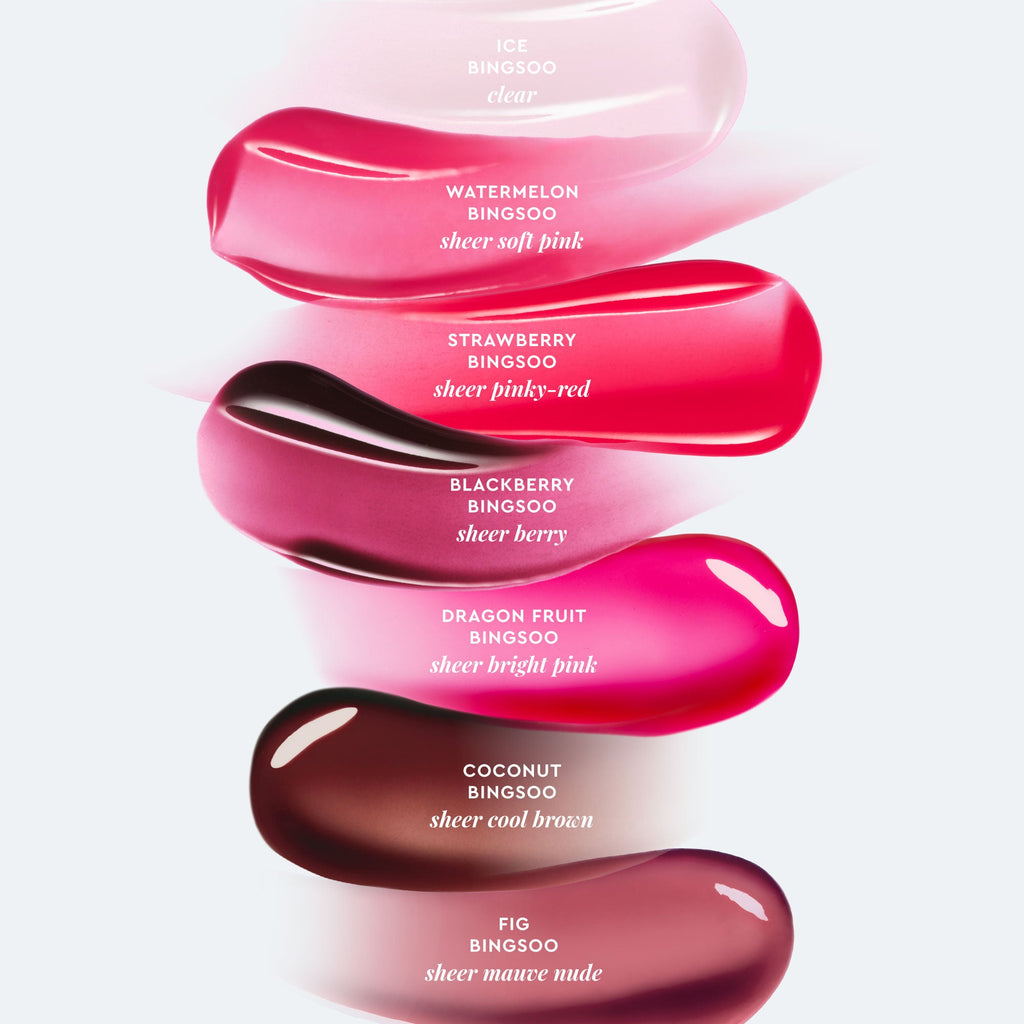 ICE
BINGSOO
clear

WATERMELON
BINGSOO
sheer soft pink

STRAWBERRY
BINGSOO
sheer pinky-red

BLACKBERRY
BINGSOO
sheer berry

DRAGON FRUIT
BINGSOO
sheer bright pink

COCONUT
BINGSOO
sheer cool brown

FIG
BINGSOO
sheer mauve nude