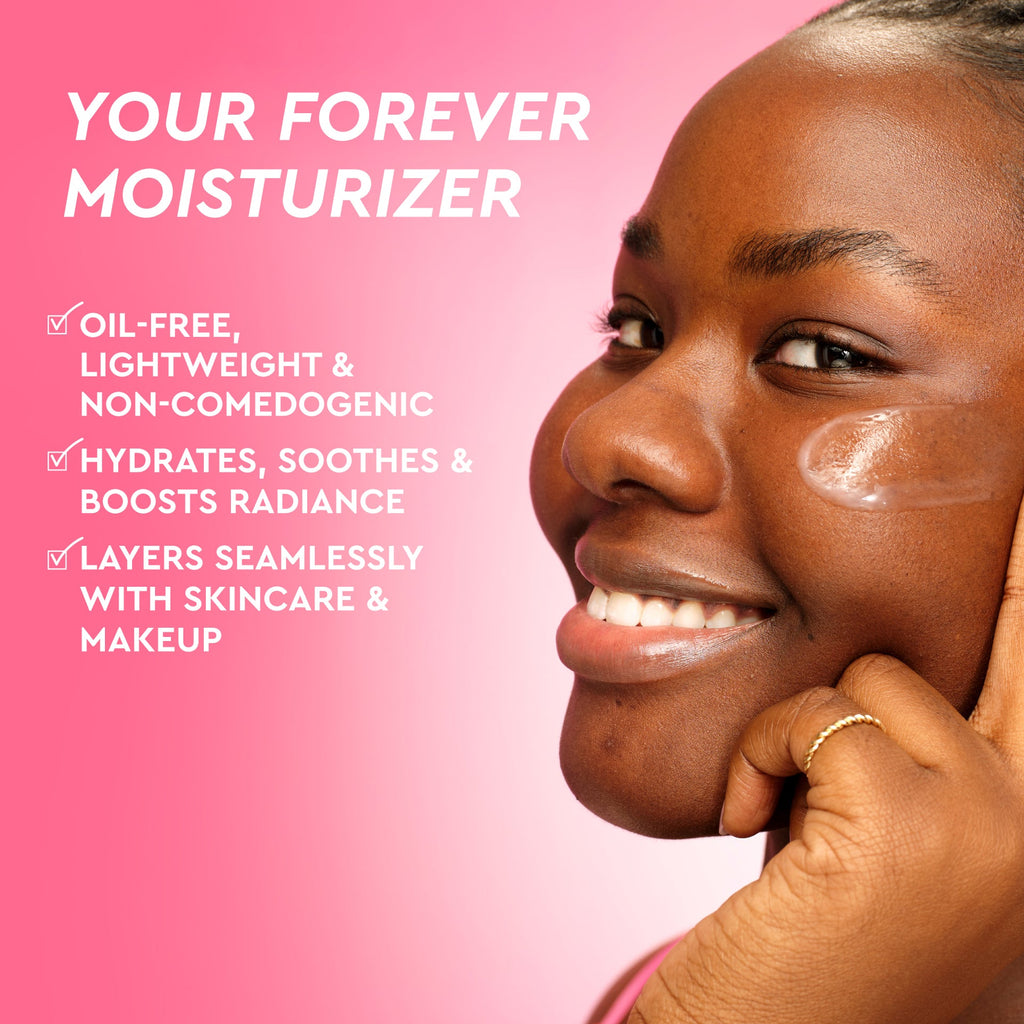 YOUR FOREVER MOISTURIZER

☑ OIL-FREE, LIGHTWEIGHT & NON-COMEDOGENIC

☑ HYDRATES, SOOTHES & BOOSTS RADIANCE

☑ LAYERS SEAMLESSLY WITH SKINCARE & MAKEUP